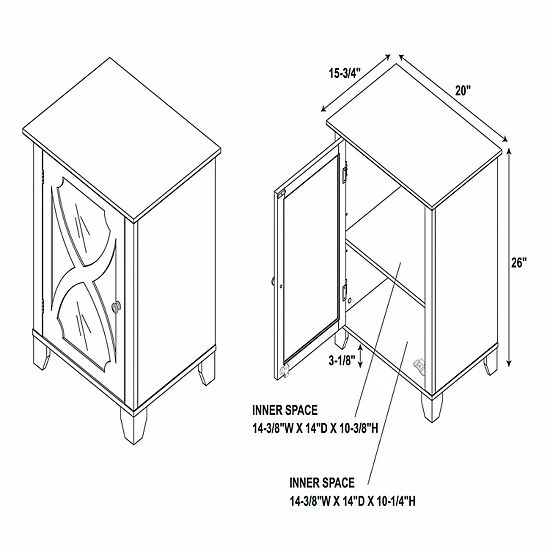 15-3/4"

20"

26"

3-1/8"

INNER SPACE
14-3/8"W X 14"D X 10-3/8"H

INNER SPACE
14-3/8"W X 14"D X 10-1/4"H