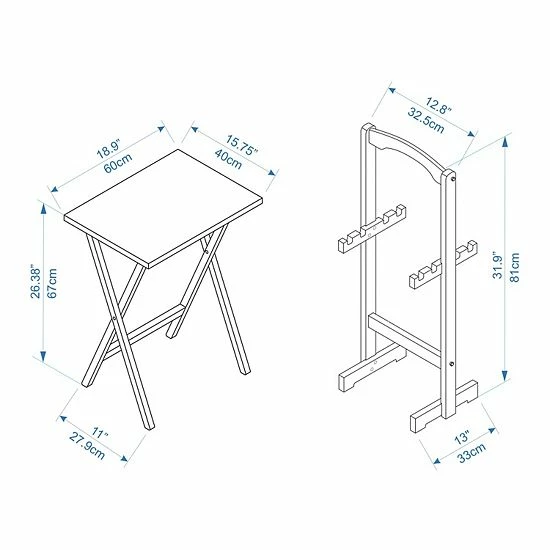 18.9"
60cm

15.75"
40cm

26.38"
67cm

11"
27.9cm

12.8"
32.5cm

31.9"
81cm

13"
33cm